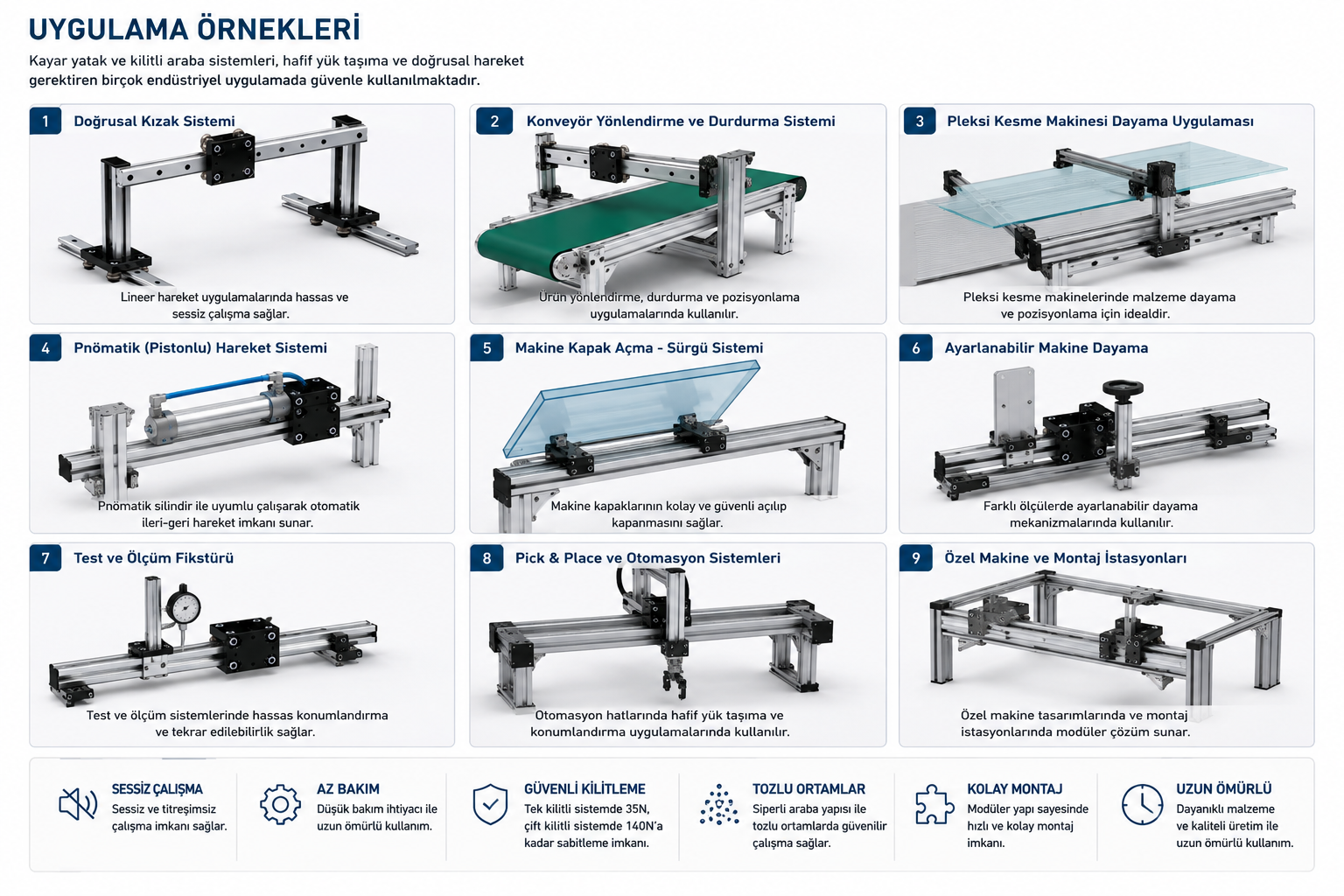 UYGULAMA ÖRNEKLERİ

Kayar yatak ve kilitli araba sistemleri, hafif yük taşıma ve doğrusal hareket gerektiren birçok endüstriyel uygulamada güvenle kullanılmaktadır.

1 Doğrusal Kızak Sistemi

Lineer hareket uygulamalarında hassas ve sessiz çalışma sağlar.

2 Konveyör Yönlendirme ve Durdurma Sistemi

Ürün yönlendirme, durdurma ve pozisyonlama uygulamalarında kullanılır.

3 Pleksi Kesme Makinesi Dayama Uygulaması

Pleksi kesme makinelerinde malzeme dayama ve pozisyonlama için idealdir.

4 Pnömatik (Pistonlu) Hareket Sistemi

Pnömatik silindir ile uyumlu çalışarak otomatik ileri-geri hareket imkanı sunar.

5 Makine Kapak Açma - Sürgü Sistemi

Makine kapaklarının kolay ve güvenli açılıp kapanmasını sağlar.

6 Ayarlanabilir Makine Dayama

Farklı ölçülerde ayarlanabilir dayama mekanizmalarında kullanılır.

7 Test ve Ölçüm Fikstürü

Test ve ölçüm sistemlerinde hassas konumlandırma ve tekrar edilebilirlik sağlar.

8 Pick & Place ve Otomasyon Sistemleri

Otomasyon hatlarında hafif yük taşıma ve konumlandırma uygulamalarında kullanılır.

9 Özel Makine ve Montaj İstasyonları

Özel makine tasarımlarında ve montaj istasyonlarında modüler çözüm sunar.

SESSİZ ÇALIŞMA
Sessiz ve titreşimsiz çalışma imkanı sağlar.

AZ BAKIM
Düşük bakım ihtiyacı ile uzun ömürlü kullanım.

GÜVENLİ KİLİTLEME
Tek kilitli sistemde 35N, çift kilitli sistemde 140N'a kadar sabitleme imkanı.

TOZLU ORTAMLAR
Siperli araba yapısı ile tozlu ortamlarda güvenilir çalışma sağlar.

KOLAY MONTAJ
Modüler yapı sayesinde hızlı ve kolay montaj imkanı.

UZUN ÖMÜRLÜ
Dayanıklı malzeme ve kaliteli üretim ile uzun ömürlü kullanım.