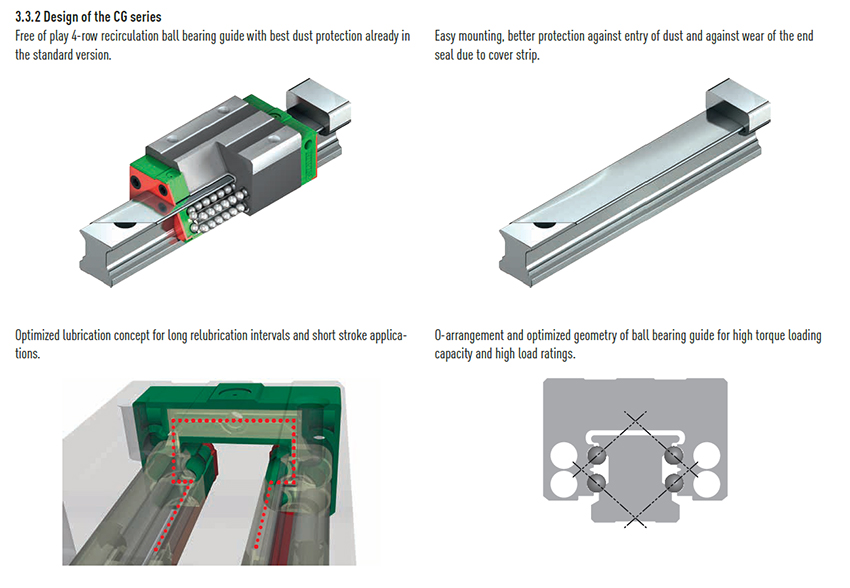 3.3.2 Design of the CG series

Free of play 4-row recirculation ball bearing guide with best dust protection already in the standard version.

Easy mounting, better protection against entry of dust and against wear of the end seal due to cover strip.

Optimized lubrication concept for long relubrication intervals and short stroke applications.

O-arrangement and optimized geometry of ball bearing guide for high torque loading capacity and high load ratings.